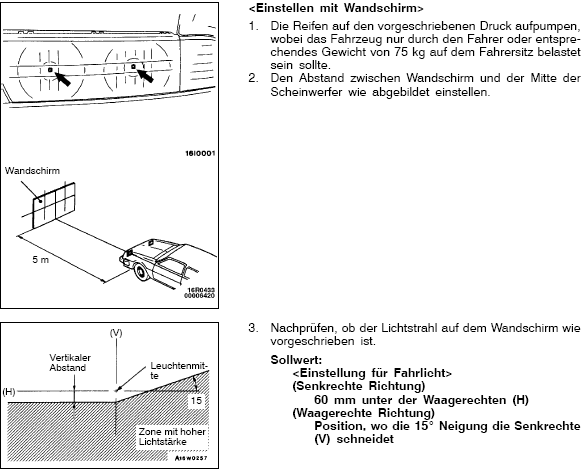 16I0001

Wandschirm

5 m

16R0433
00006420

<Einstellen mit Wandschirm>

1. Die Reifen auf den vorgeschriebenen Druck aufpumpen, wobei das Fahrzeug nur durch den Fahrer oder entsprechendes Gewicht von 75 kg auf dem Fahrersitz belastet sein sollte.
2. Den Abstand zwischen Wandschirm und der Mitte der Scheinwerfer wie abgebildet einstellen.

(V)

Vertikaler Abstand

Leuchtenmitte

(H)

15

Zone mit hoher Lichtstärke

A16W0257

3. Nachprüfen, ob der Lichtstrahl auf dem Wandschirm wie vorgeschrieben ist.

Sollwert:
<Einstellung für Fahrlicht>
(Senkrechte Richtung)
60 mm unter der Waagerechten (H)
(Waagerechte Richtung)
Position, wo die 15° Neigung die Senkrechte (V) schneidet