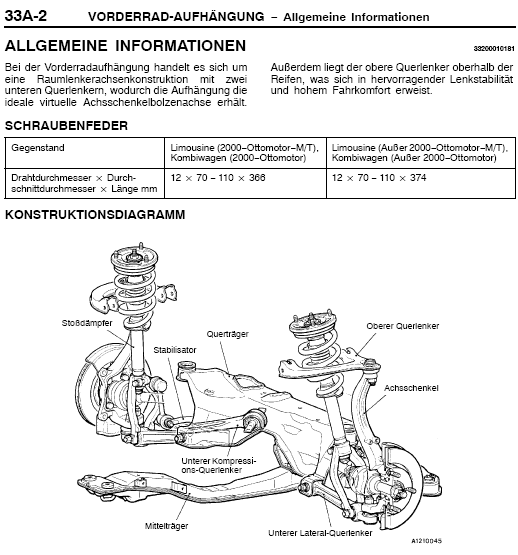 33A-2 VORDERRAD-AUFHÄNGUNG – Allgemeine Informationen

ALLGEMEINE INFORMATIONEN

33200010181

Bei der Vorderradaufhängung handelt es sich um eine Raumlenkerachsenkonstruktion mit zwei unteren Querlenkern, wodurch die Aufhängung die ideale virtuelle Achsschenkelbolzenachse erhält.

Außerdem liegt der obere Querlenker oberhalb der Reifen, was sich in hervorragender Lenkstabilität und hohem Fahrkomfort erweist.

SCHRAUBENFEDER

| Gegenstand | Limousine (2000–Ottomotor–M/T), Kombiwagen (2000–Ottomotor) | Limousine (Außer 2000–Ottomotor–M/T), Kombiwagen (Außer 2000–Ottomotor) |
|---|---|---|
| Drahtdurchmesser × Durchschnittdurchmesser × Länge mm | 12 × 70 – 110 × 366 | 12 × 70 – 110 × 374 |

KONSTRUKTIONSDIAGRAMM

Stoßdämpfer

Stabilisator

Querträger

Oberer Querlenker

Achsschenkel

Unterer Kompressions-Querlenker

Mittelträger

Unterer Lateral-Querlenker

A1210045